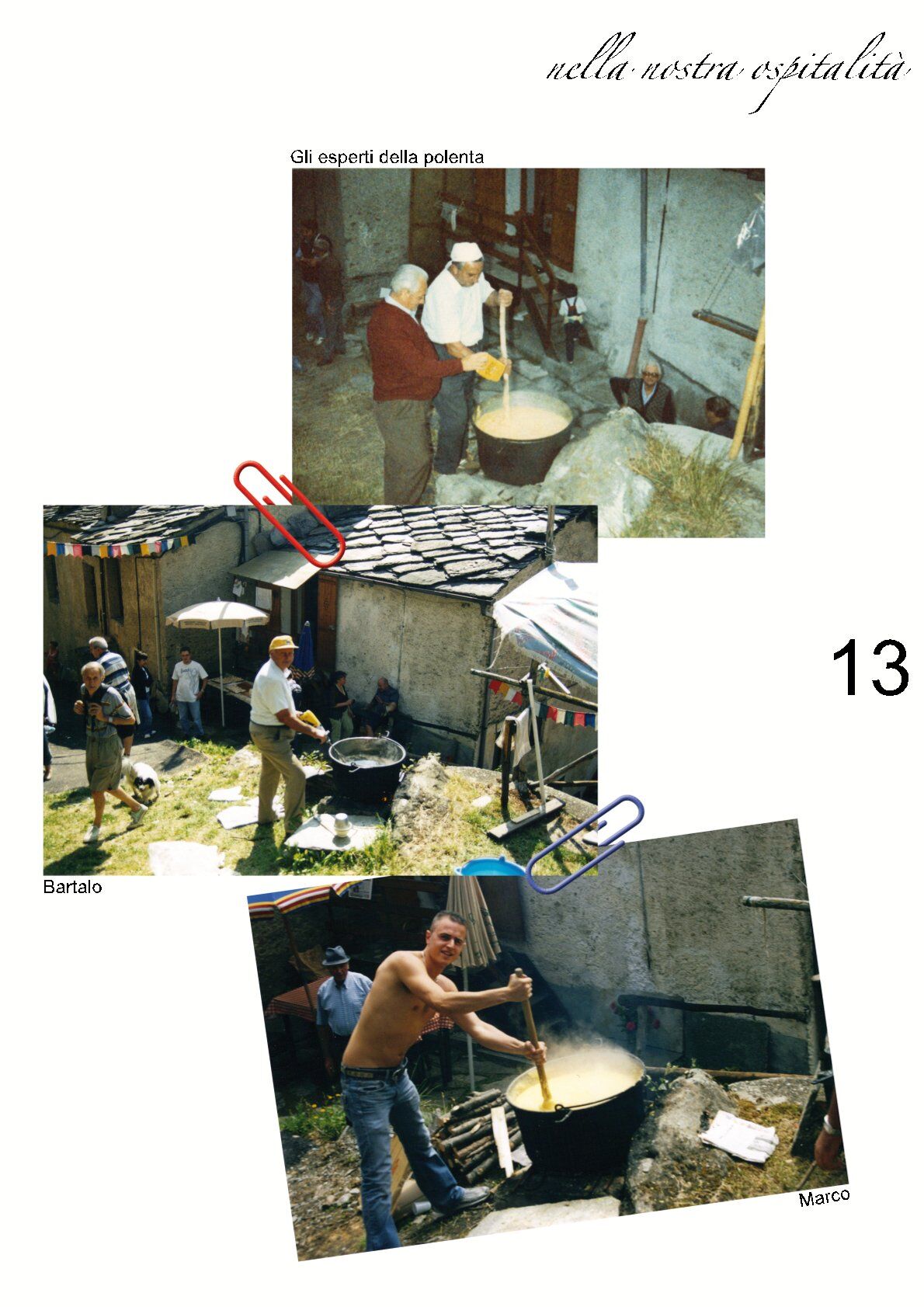 nella nostra ospitalità

Gli esperti della polenta

13

Bartalo

Marco